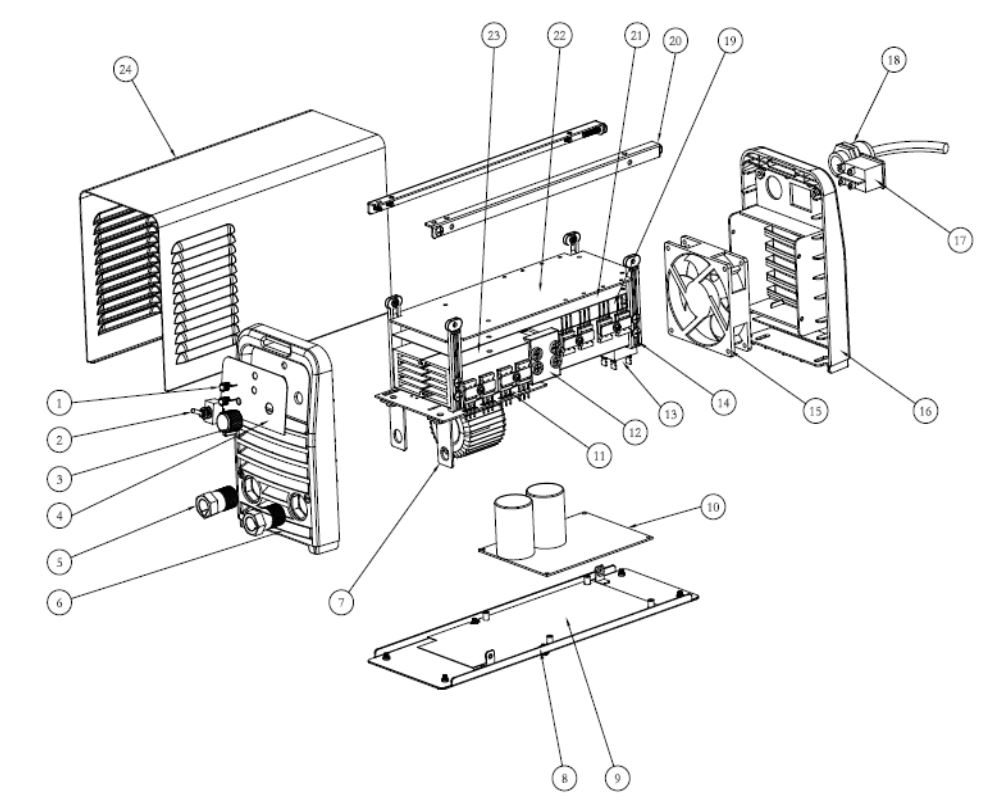 24
23
22
21
20
19
18
17
1
2
3
4
5
6
7
11
12
13
14
15
16
10
8
9