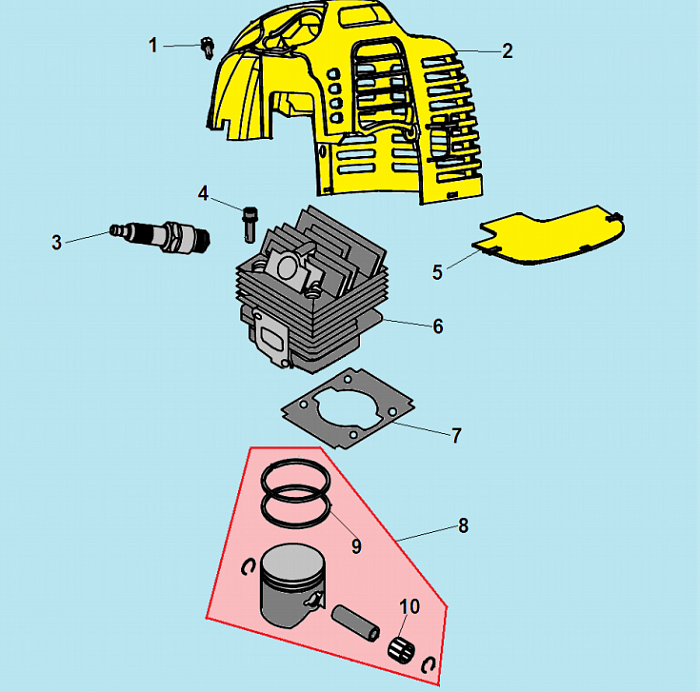 1
2
4
3
5
6
7
8
9
10